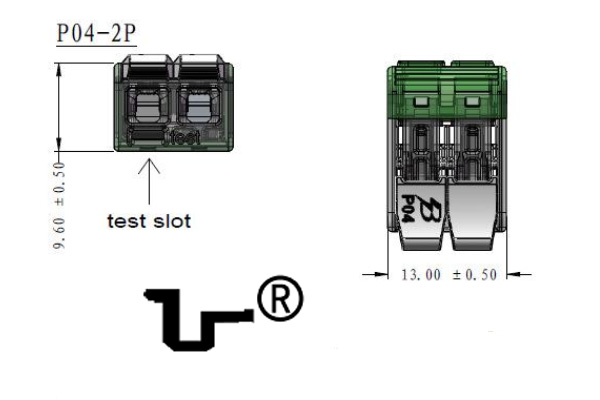 P04-2P

test

9.60 ±0.50

test slot

P04

13.00 ±0.50

®